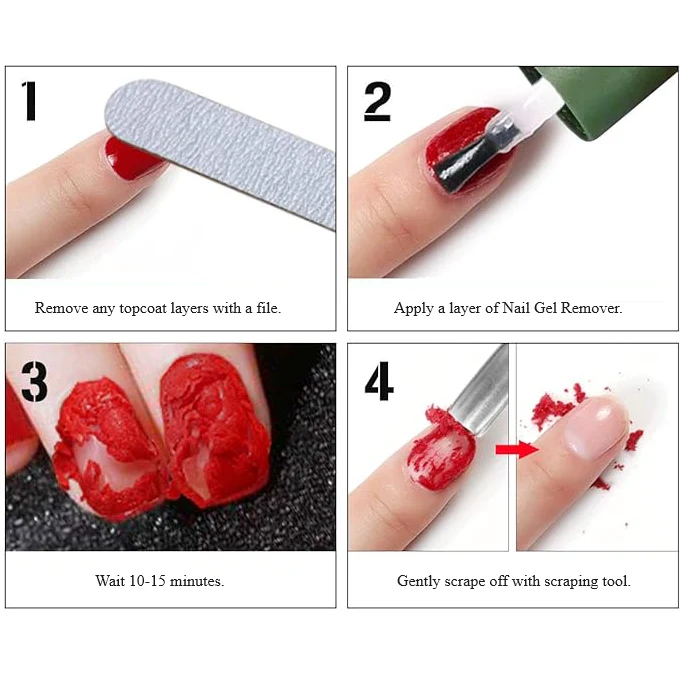 1

Remove any topcoat layers with a file.

2

Apply a layer of Nail Gel Remover.

3

Wait 10-15 minutes.

4

Gently scrape off with scraping tool.